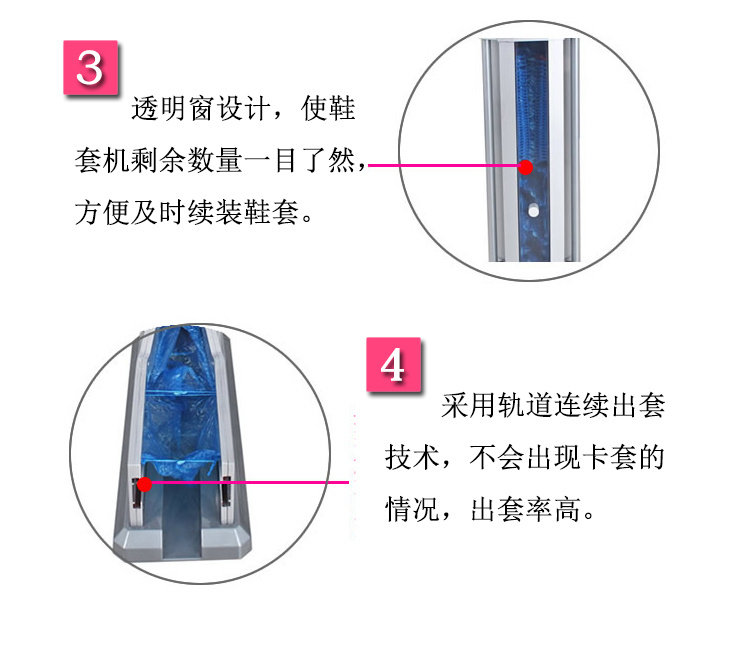 3

透明窗设计，使鞋套机剩余数量一目了然，方便及时续装鞋套。

4

采用轨道连续出套技术，不会出现卡套的情况，出套率高。